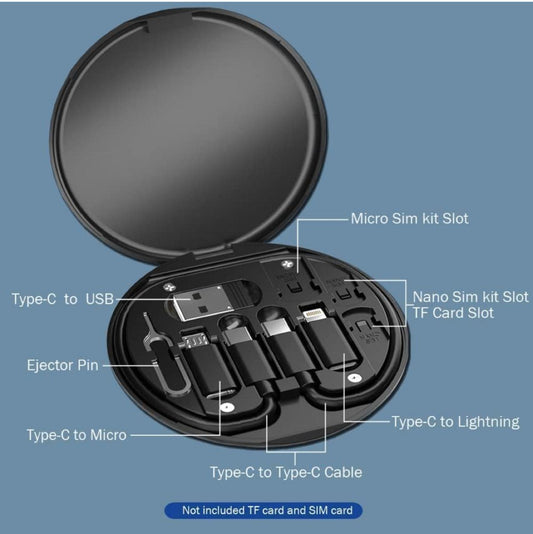 Micro Sim kit Slot

Type-C to USB

Nano Sim kit Slot
TF Card Slot

Ejector Pin

Type-C to Lightning

Type-C to Micro

Type-C to Type-C Cable

Not included TF card and SIM card